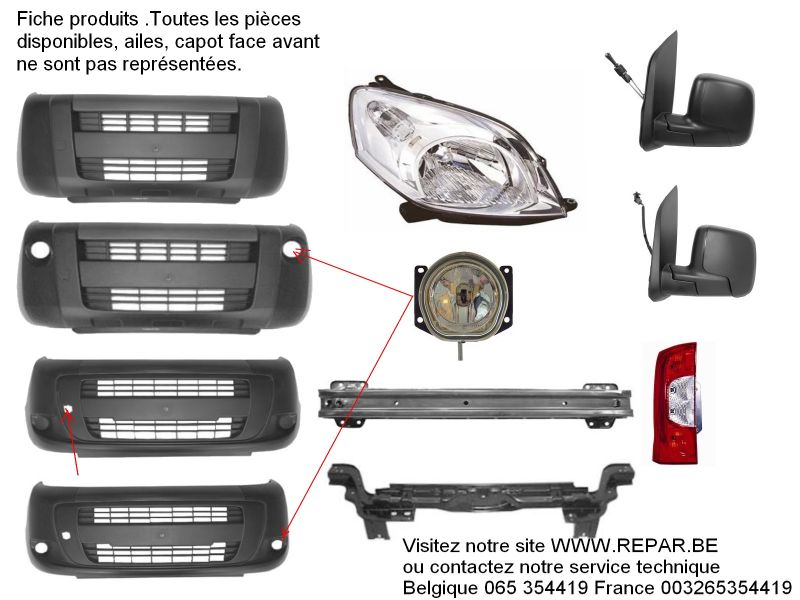 Fiche produits .Toutes les pièces disponibles, ailes, capot face avant ne sont pas représentées.

Visitez notre site WWW.REPAR.BE
ou contactez notre service technique
Belgique 065 354419 France 003265354419